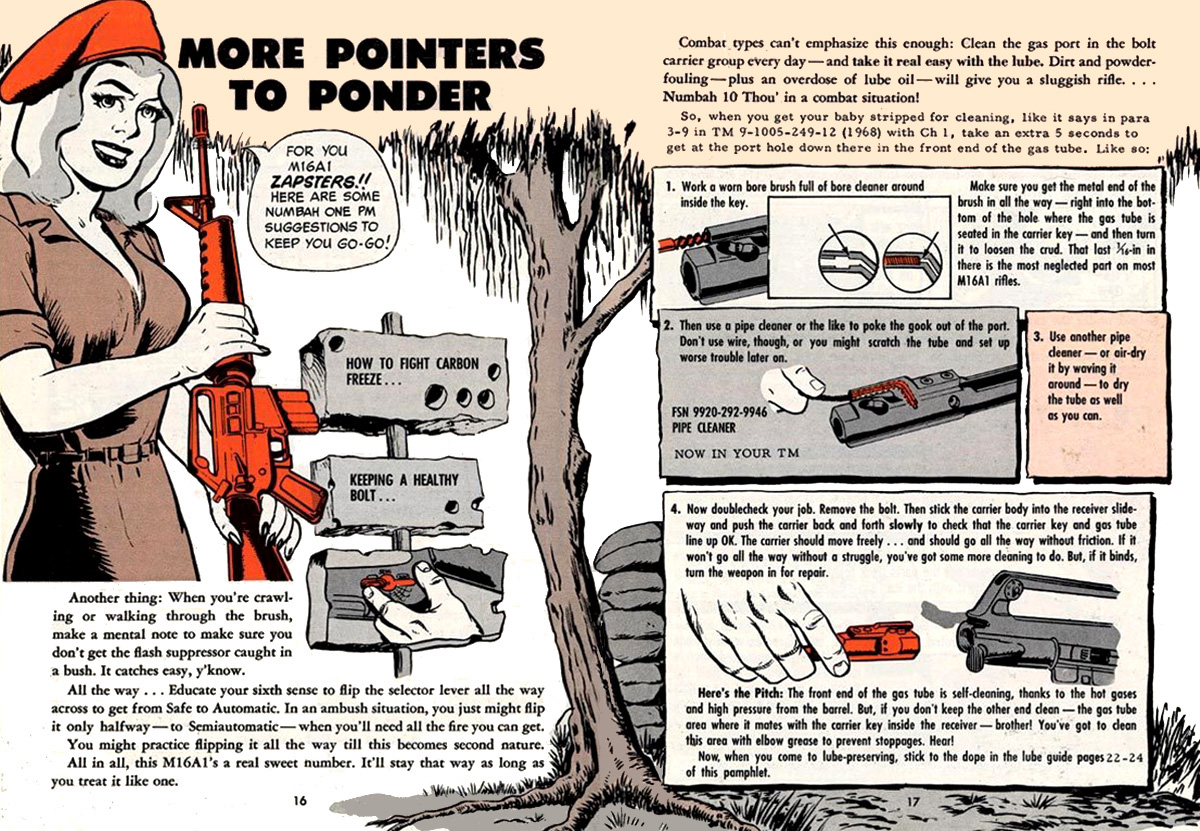 MORE POINTERS TO PONDER

FOR YOU M16A1 ZAPSTERS!! HERE ARE SOME NUMBAH ONE PM SUGGESTIONS TO KEEP YOU GO-GO!

HOW TO FIGHT CARBON FREEZE...

KEEPING A HEALTHY BOLT...

Another thing: When you're crawling or walking through the brush, make a mental note to make sure you don't get the flash suppressor caught in a bush. It catches easy, y'know.

All the way . . . Educate your sixth sense to flip the selector lever all the way across to get from Safe to Automatic. In an ambush situation, you just might flip it only halfway — to Semiautomatic — when you'll need all the fire you can get.

You might practice flipping it all the way till this becomes second nature.

All in all, this M16A1's a real sweet number. It'll stay that way as long as you treat it like one.

16

Combat types can't emphasize this enough: Clean the gas port in the bolt carrier group every day — and take it real easy with the lube. Dirt and powder-fouling — plus an overdose of lube oil — will give you a sluggish rifle. . . . Numbah 10 Thou' in a combat situation!

So, when you get your baby stripped for cleaning, like it says in para 3-9 in TM 9-1005-249-12 (1968) with Ch 1, take an extra 5 seconds to get at the port hole down there in the front end of the gas tube. Like so:

1. Work a worn bore brush full of bore cleaner around inside the key.

Make sure you get the metal end of the brush in all the way — right into the bottom of the hole where the gas tube is seated in the carrier key — and then turn it to loosen the crud. That last $\frac{1}{16}$-in in there is the most neglected part on most M16A1 rifles.

2. Then use a pipe cleaner or the like to poke the gook out of the port. Don't use wire, though, or you might scratch the tube and set up worse trouble later on.

FSN 9920-292-9946
PIPE CLEANER

NOW IN YOUR TM

3. Use another pipe cleaner — or air-dry it by waving it around — to dry the tube as well as you can.

4. Now doublecheck your job. Remove the bolt. Then stick the carrier body into the receiver slideway and push the carrier back and forth slowly to check that the carrier key and gas tube line up OK. The carrier should move freely . . . and should go all the way without friction. If it won't go all the way without a struggle, you've got some more cleaning to do. But, if it binds, turn the weapon in for repair.

Here's the Pitch: The front end of the gas tube is self-cleaning, thanks to the hot gases and high pressure from the barrel. But, if you don't keep the other end clean — the gas tube area where it mates with the carrier key inside the receiver — brother! You've got to clean this area with elbow grease to prevent stoppages. Hear!

Now, when you come to lube-preserving, stick to the dope in the lube guide pages 22-24 of this pamphlet.

17